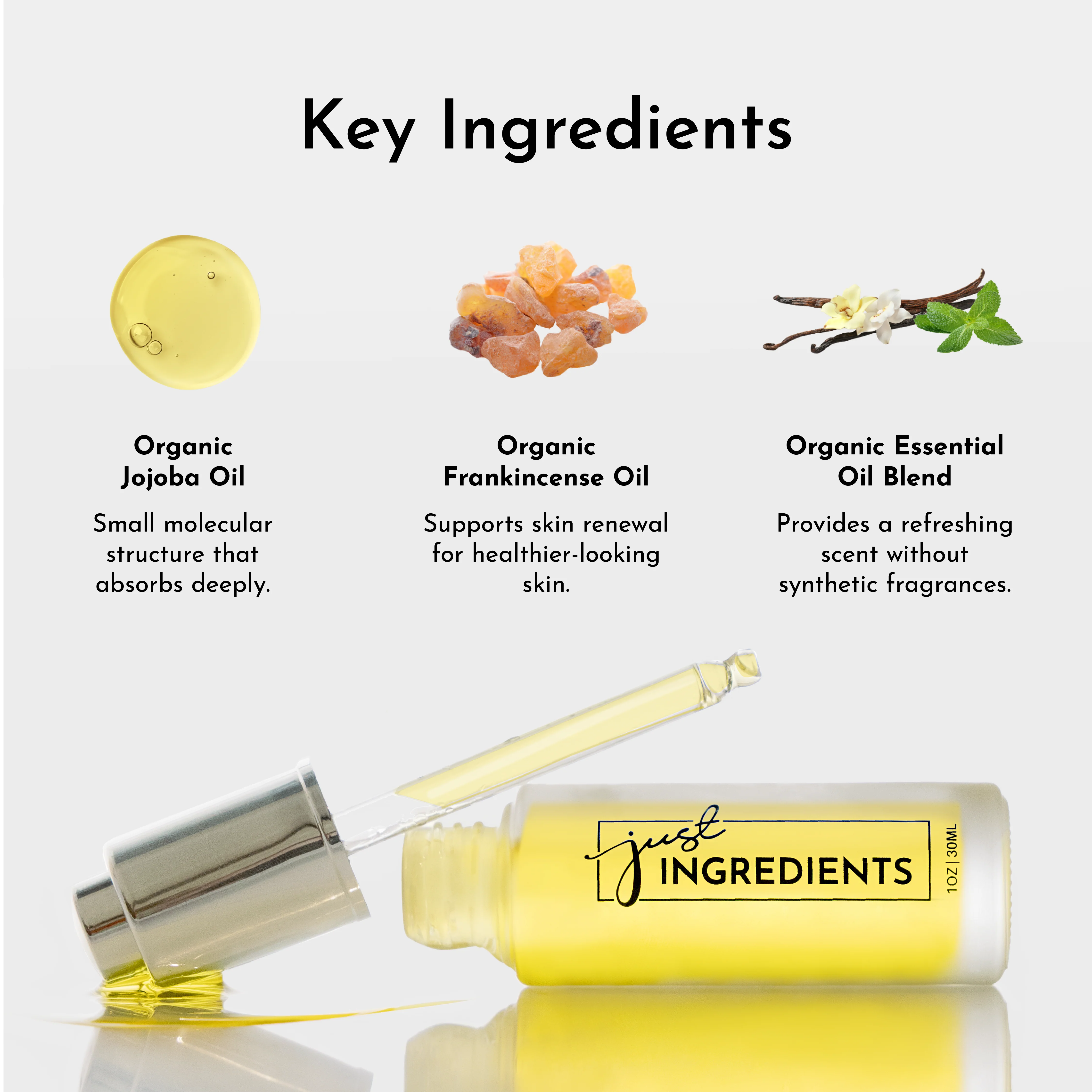 Key Ingredients

Organic Jojoba Oil

Small molecular structure that absorbs deeply.

Organic Frankincense Oil

Supports skin renewal for healthier-looking skin.

Organic Essential Oil Blend

Provides a refreshing scent without synthetic fragrances.

just INGREDIENTS

1OZ | 30ML